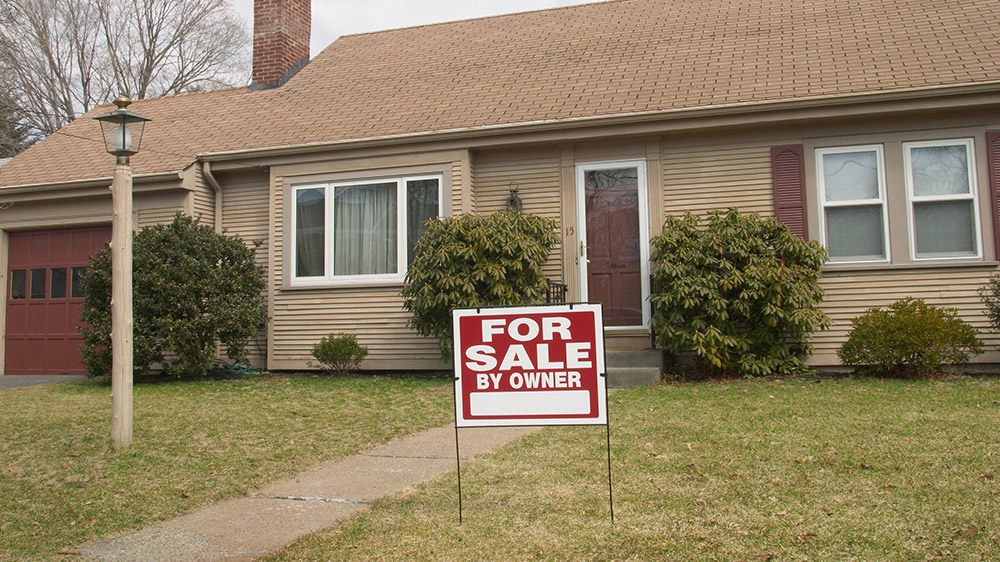 FOR SALE BY OWNER

15