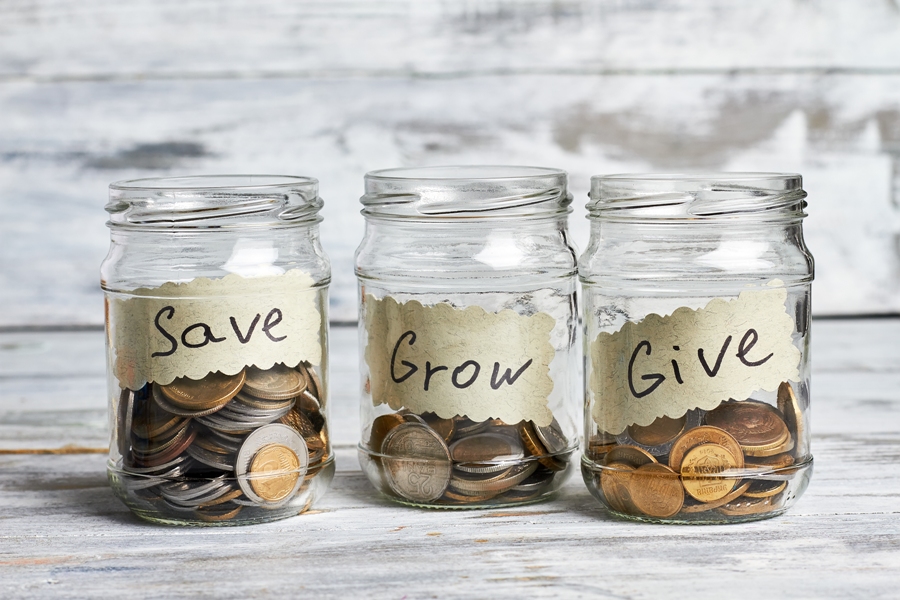 Save

Grow

Give

25